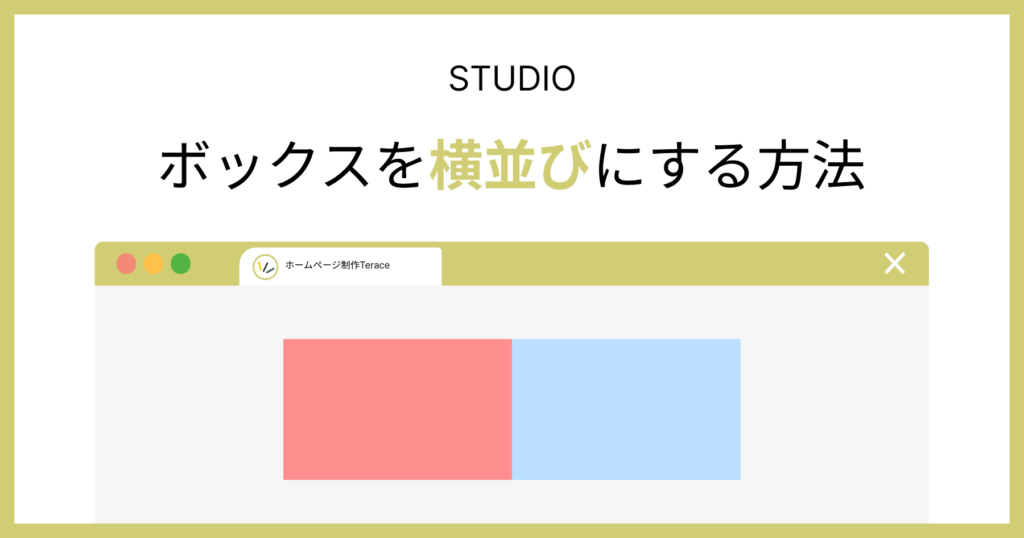 STUDIO

ボックスを横並びにする方法

ホームページ制作Terace